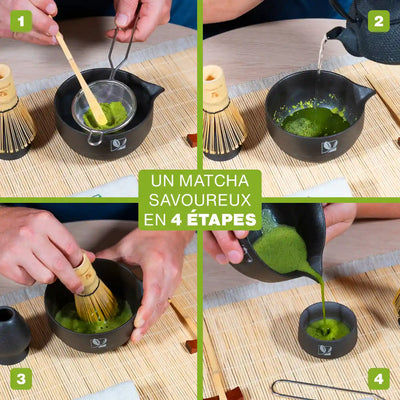 1

2

UN MATCHA SAVOUREUX EN 4 ÉTAPES

3

4